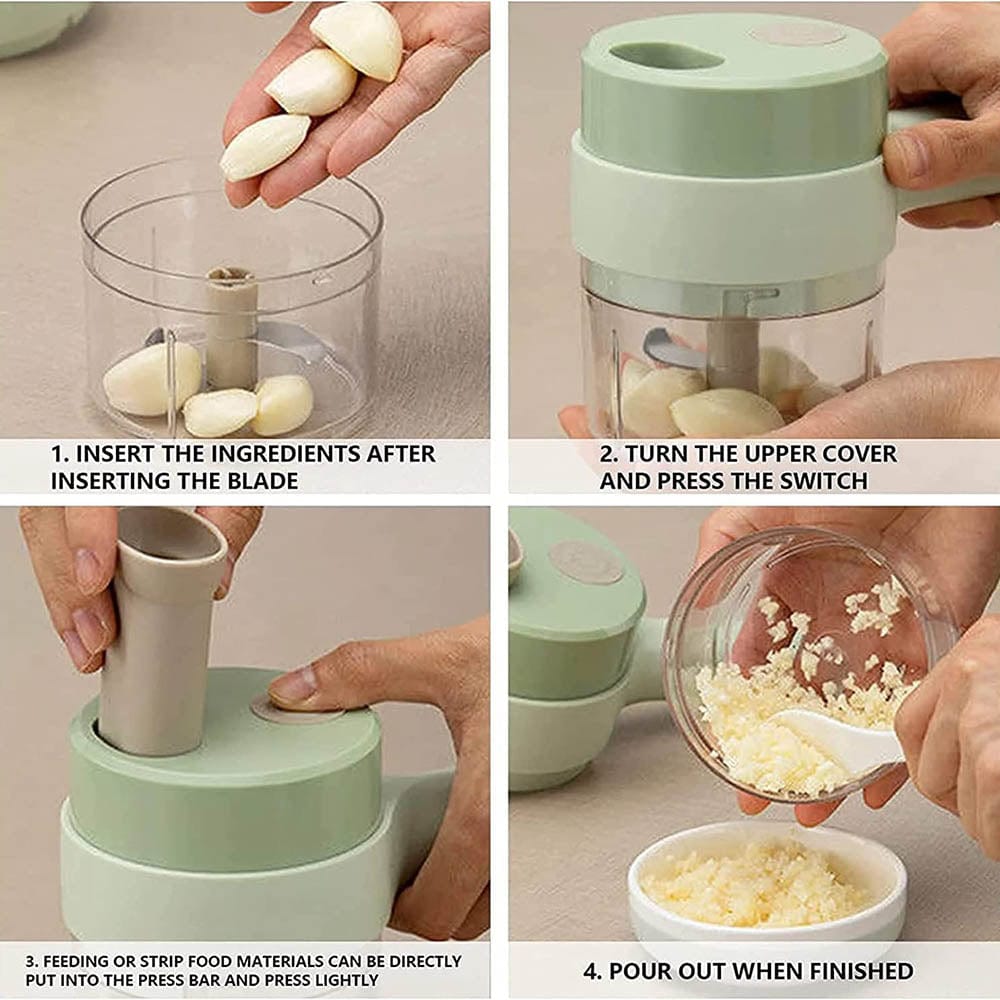 1. INSERT THE INGREDIENTS AFTER INSERTING THE BLADE

2. TURN THE UPPER COVER AND PRESS THE SWITCH

3. FEEDING OR STRIP FOOD MATERIALS CAN BE DIRECTLY PUT INTO THE PRESS BAR AND PRESS LIGHTLY

4. POUR OUT WHEN FINISHED